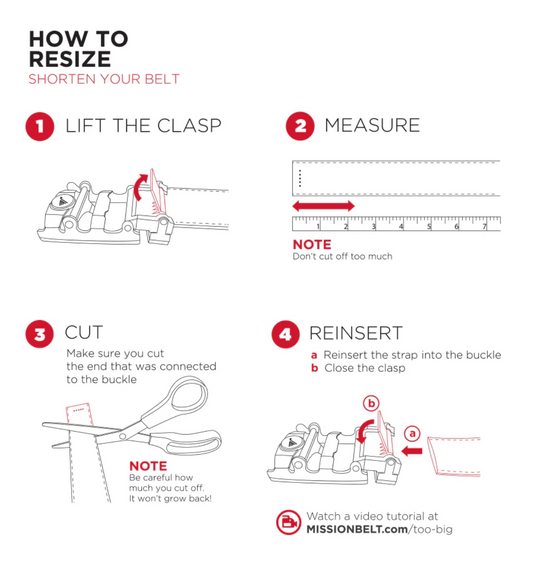 HOW TO RESIZE
SHORTEN YOUR BELT

1 LIFT THE CLASP

2 MEASURE

1 2 3 4 5 6 7

NOTE
Don't cut off too much

3 CUT
Make sure you cut the end that was connected to the buckle

NOTE
Be careful how much you cut off. It won't grow back!

4 REINSERT
a Reinsert the strap into the buckle
b Close the clasp

b
a

Watch a video tutorial at MISSIONBELT.com/too-big